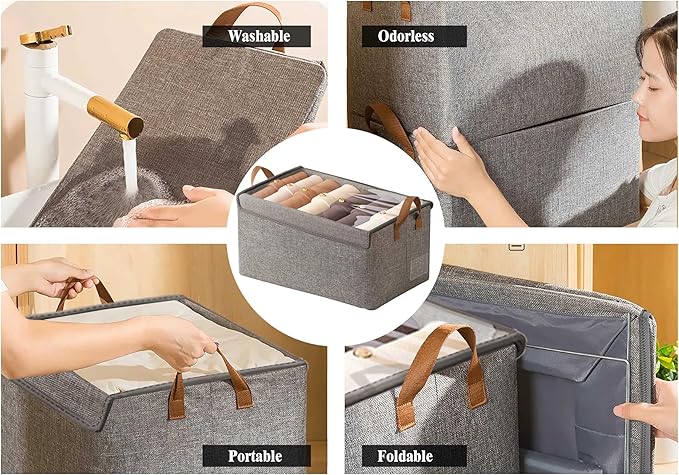 Washable

Odorless

Portable

Foldable